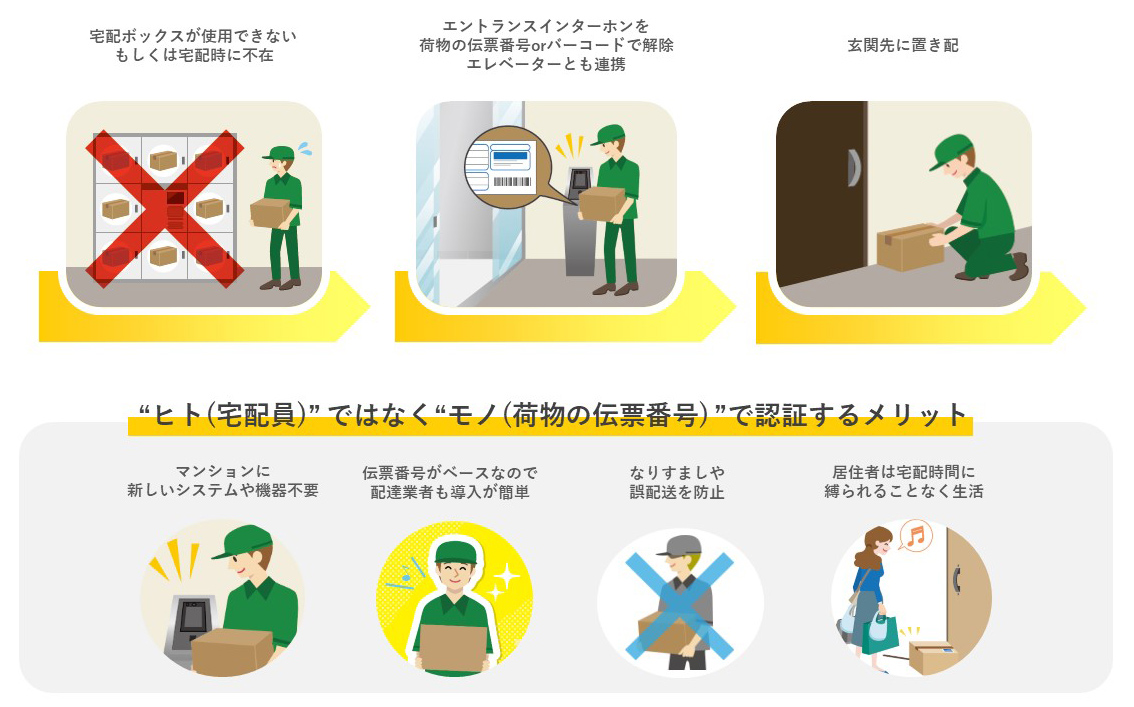 宅配ボックスが使用できない
もしくは宅配時に不在

エントランスインターホンを
荷物の伝票番号orバーコードで解除
エレベーターとも連携

玄関先に置き配

“ヒト(宅配員)”ではなく“モノ(荷物の伝票番号)”で認証するメリット

マンションに
新しいシステムや機器不要

伝票番号がベースなので
配達業者も導入が簡単

なりすましや
誤配送を防止

居住者は宅配時間に
縛られることなく生活